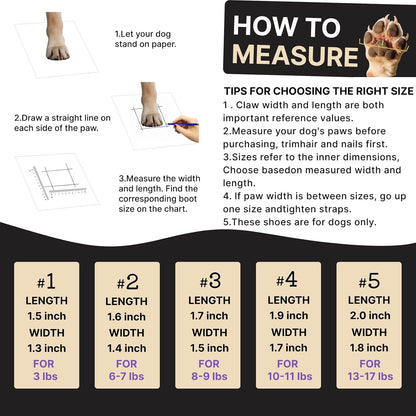 1.Let your dog stand on paper.

2.Draw a straight line on each side of the paw.

3.Measure the width and length. Find the corresponding boot size on the chart.

HOW TO MEASURE

TIPS FOR CHOOSING THE RIGHT SIZE

1 . Claw width and length are both important reference values.
2.Measure your dog's paws before purchasing, trimhair and nails first.
3.Sizes refer to the inner dimensions, Choose basedon measured width and length.
4. If paw width is between sizes, go up one size andtighten straps.
5.These shoes are for dogs only.

#1
LENGTH
1.5 inch
WIDTH
1.3 inch
FOR
3 lbs

#2
LENGTH
1.6 inch
WIDTH
1.4 inch
FOR
6-7 lbs

#3
LENGTH
1.7 inch
WIDTH
1.5 inch
FOR
8-9 lbs

#4
LENGTH
1.9 inch
WIDTH
1.7 inch
FOR
10-11 lbs

#5
LENGTH
2.0 inch
WIDTH
1.8 inch
FOR
13-17 lbs